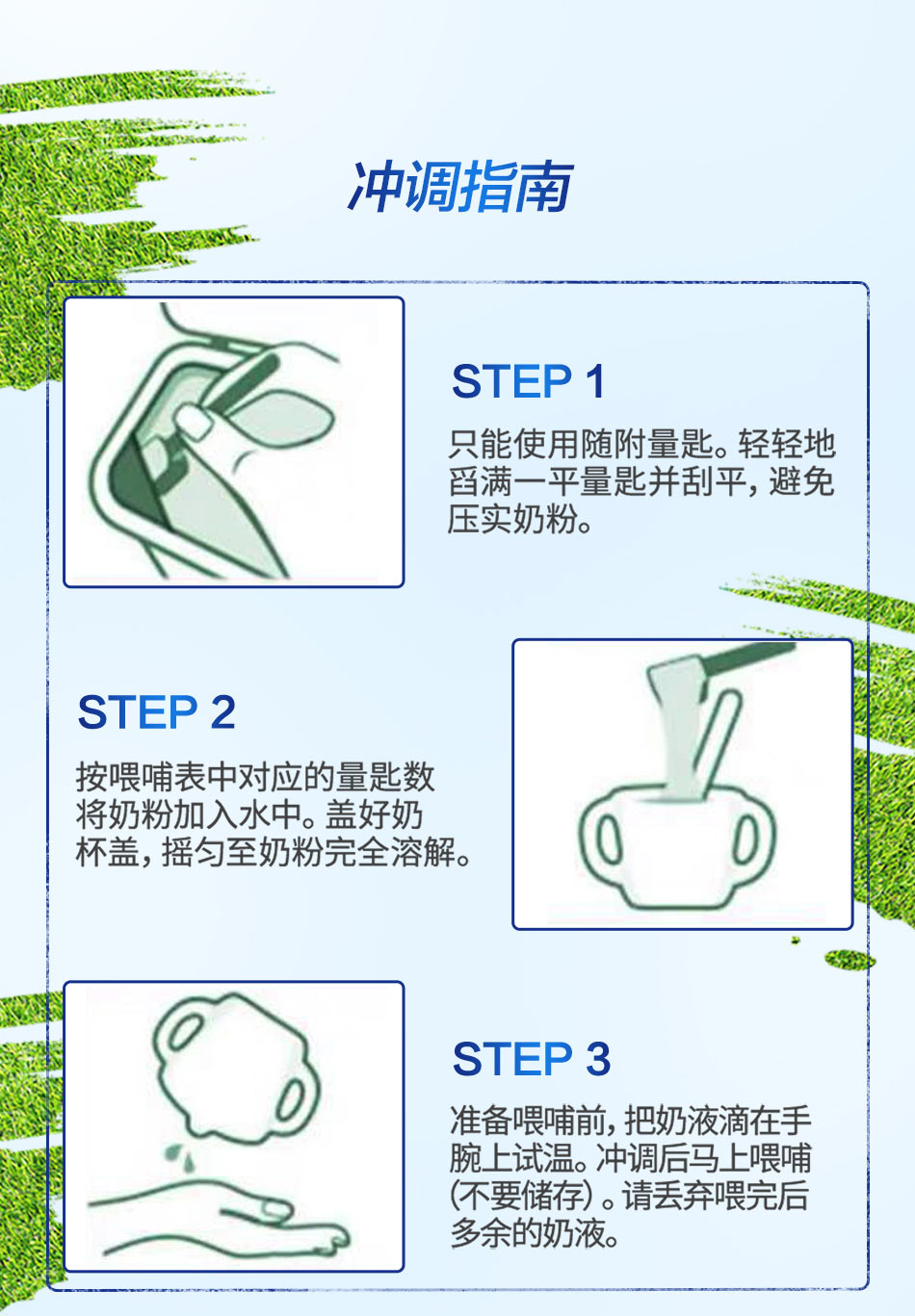 冲调指南

STEP 1

只能使用随附量匙。轻轻地舀满一平量匙并刮平，避免压实奶粉。

STEP 2

按喂哺表中对应的量匙数将奶粉加入水中。盖好奶杯盖，摇匀至奶粉完全溶解。

STEP 3

准备喂哺前，把奶液滴在手腕上试温。冲调后马上喂哺（不要储存）。请丢弃喂完后多余的奶液。