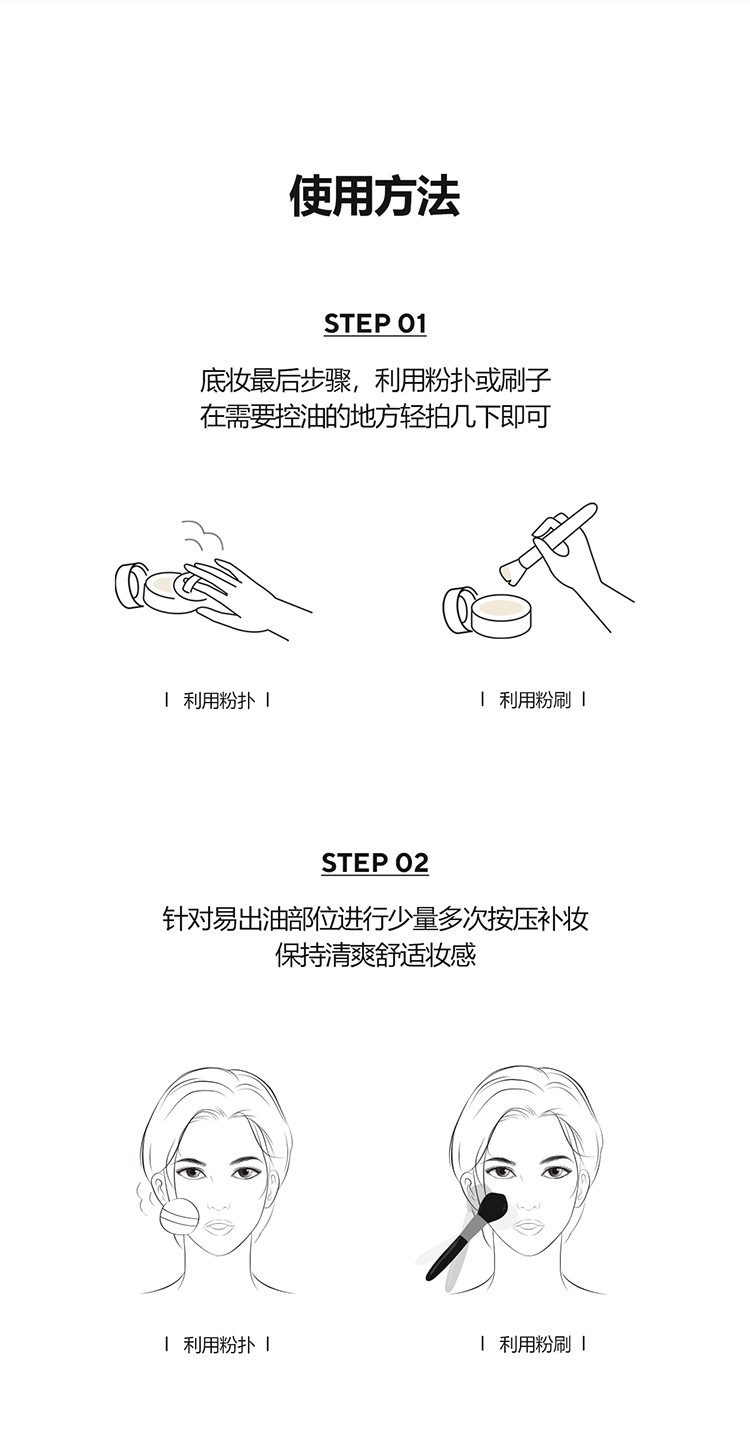 使用方法

STEP 01

底妆最后步骤，利用粉扑或刷子
在需要控油的地方轻拍几下即可

| 利用粉扑 |

| 利用粉刷 |

STEP 02

针对易出油部位进行少量多次按压补妆
保持清爽舒适妆感

| 利用粉扑 |

| 利用粉刷 |