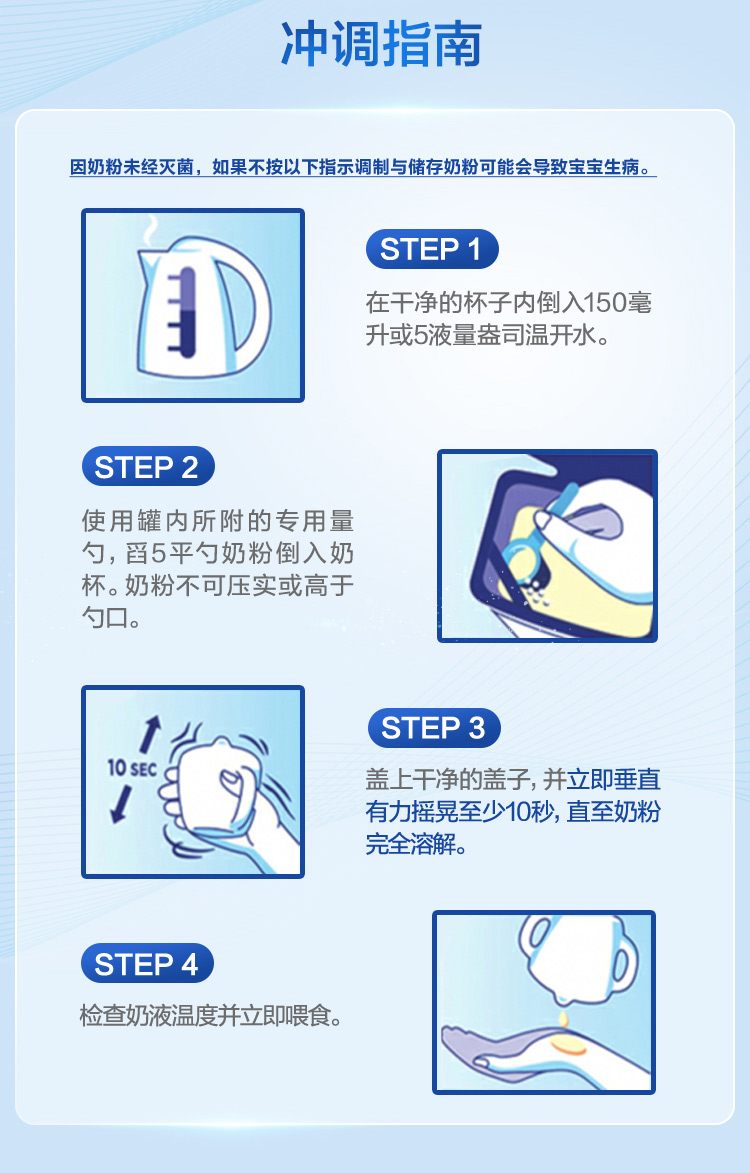 冲调指南

因奶粉未经灭菌，如果不按以下指示调制与储存奶粉可能会导致宝宝生病。

STEP 1

在干净的杯子内倒入150毫升或5液量盎司温开水。

STEP 2

使用罐内所附的专用量勺，舀5平勺奶粉倒入奶杯。奶粉不可压实或高于勺口。

10 SEC

STEP 3

盖上干净的盖子，并立即垂直有力摇晃至少10秒，直至奶粉完全溶解。

STEP 4

检查奶液温度并立即喂食。