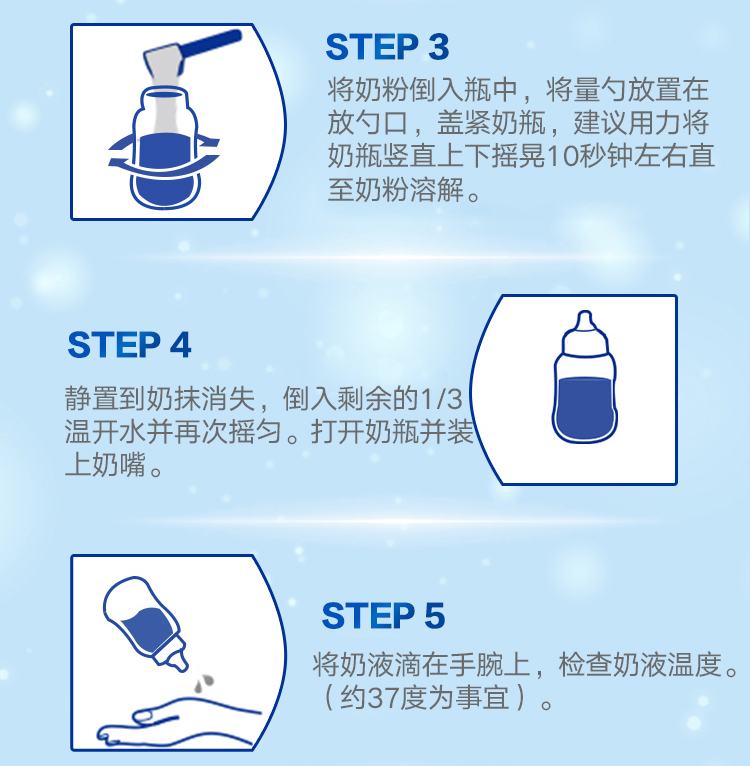 STEP 3

将奶粉倒入瓶中，将量勺放置在放勺口，盖紧奶瓶，建议用力将奶瓶竖直上下摇晃10秒钟左右直至奶粉溶解。

STEP 4

静置到奶抹消失，倒入剩余的1/3温开水并再次摇匀。打开奶瓶并装上奶嘴。

STEP 5

将奶液滴在手腕上，检查奶液温度。（约37度为事宜）。