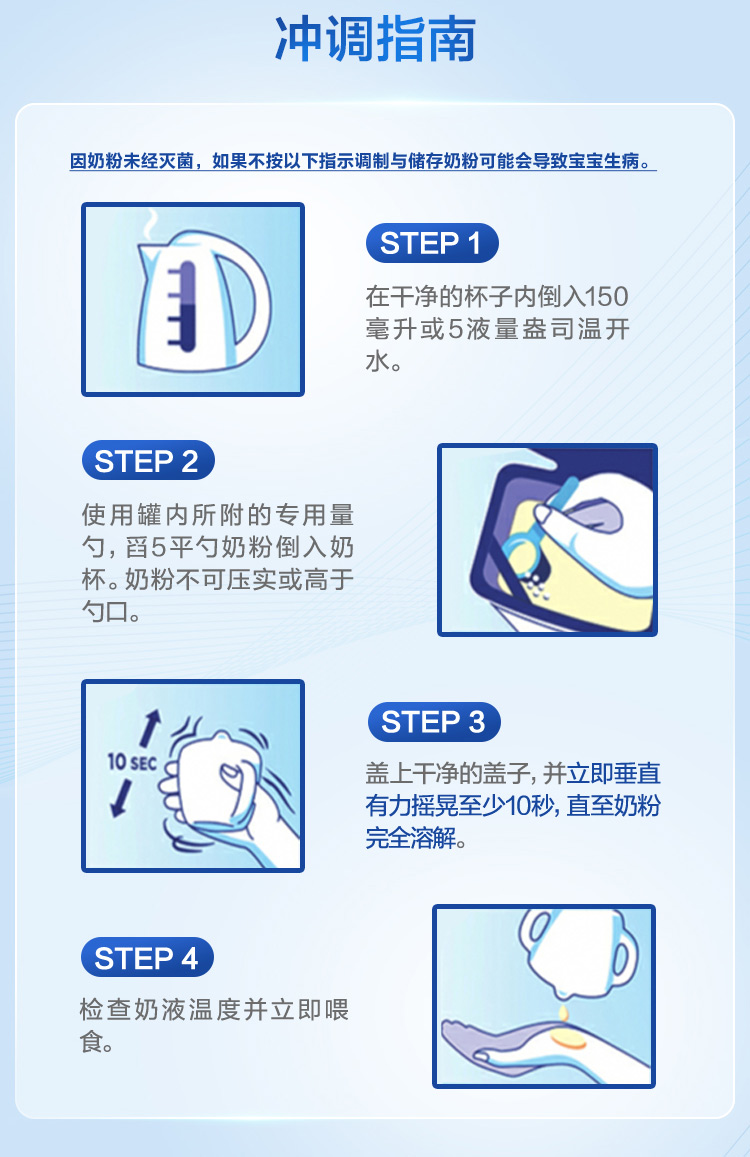 冲调指南

因奶粉未经灭菌，如果不按以下指示调制与储存奶粉可能会导致宝宝生病。

STEP 1

在干净的杯子内倒入150毫升或5液量盎司温开水。

STEP 2

使用罐内所附的专用量勺，舀5平勺奶粉倒入奶杯。奶粉不可压实或高于勺口。

10 SEC

STEP 3

盖上干净的盖子，并立即垂直有力摇晃至少10秒，直至奶粉完全溶解。

STEP 4

检查奶液温度并立即喂食。