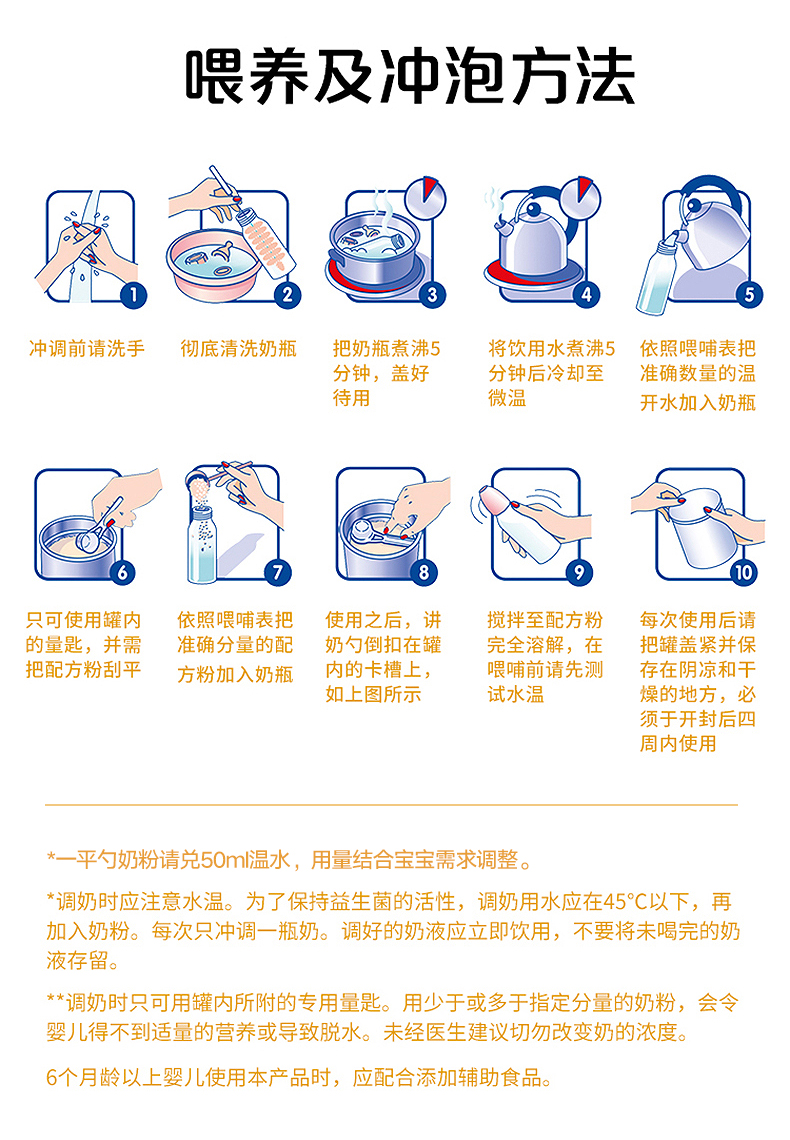 喂养及冲泡方法

1
冲调前请洗手

2
彻底清洗奶瓶

3
把奶瓶煮沸5分钟，盖好待用

4
将饮用水煮沸5分钟后冷却至微温

5
依照喂哺表把准确数量的温开水加入奶瓶

6
只可使用罐内的量匙，并需把配方粉刮平

7
依照喂哺表把准确分量的配方粉加入奶瓶

8
使用之后，讲奶勺倒扣在罐内的卡槽上，如上图所示

9
搅拌至配方粉完全溶解，在喂哺前请先测试水温

10
每次使用后请把罐盖紧并保存在阴凉和干燥的地方，必须于开封后四周内使用

*一平勺奶粉请兑50ml温水，用量结合宝宝需求调整。

*调奶时应注意水温。为了保持益生菌的活性，调奶用水应在45°C以下，再加入奶粉。每次只冲调一瓶奶。调好的奶液应立即饮用，不要将未喝完的奶液存留。

**调奶时只可用罐内所附的专用量匙。用少于或多于指定分量的奶粉，会令婴儿得不到适量的营养或导致脱水。未经医生建议切勿改变奶的浓度。

6个月龄以上婴儿使用本产品时，应配合添加辅助食品。